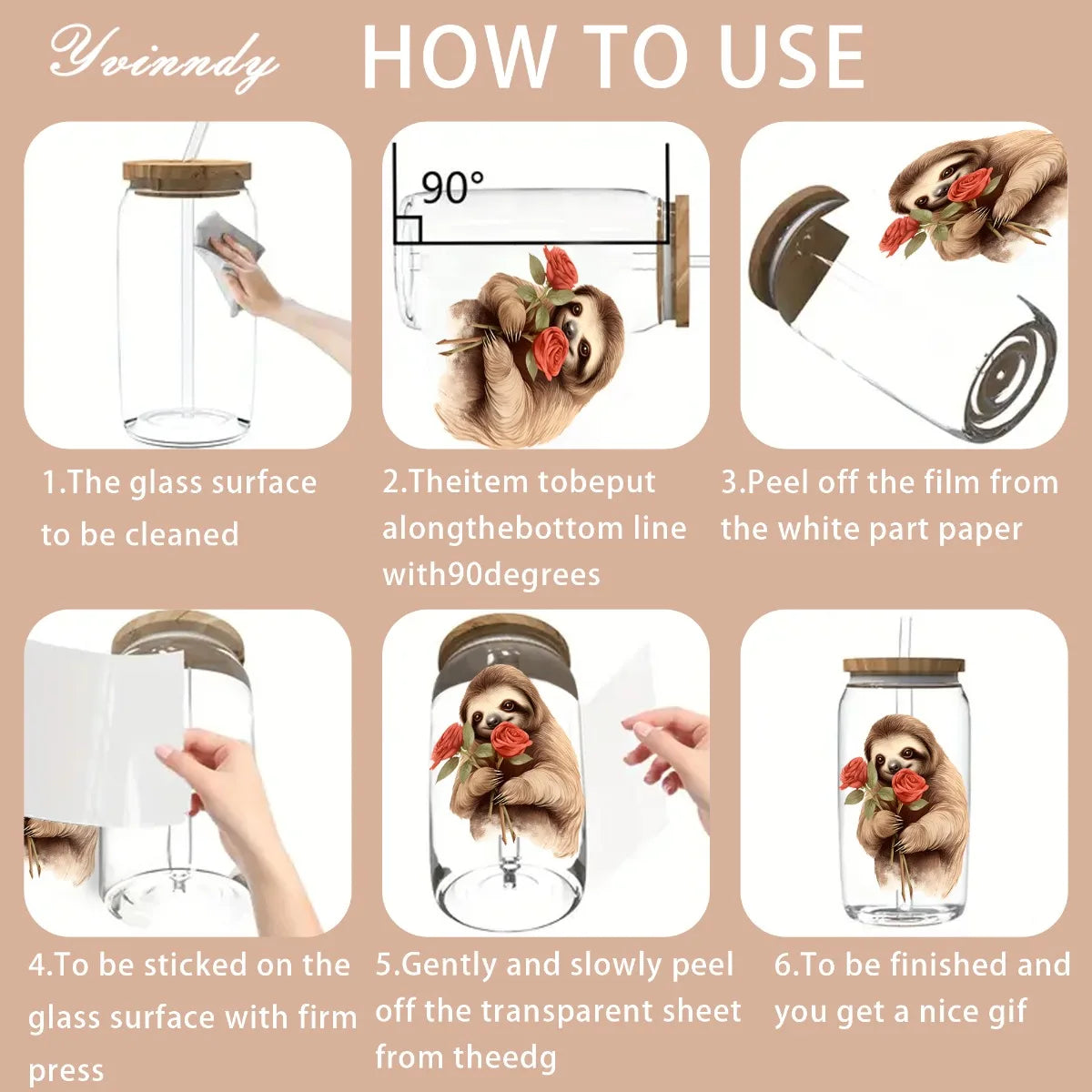 Yvinndy HOW TO USE

90°

1.The glass surface to be cleaned

2.Theitem tobeput alongthebottom line with90degrees

3.Peel off the film from the white part paper

4.To be sticked on the glass surface with firm press

5.Gently and slowly peel off the transparent sheet from theedg

6.To be finished and you get a nice gif